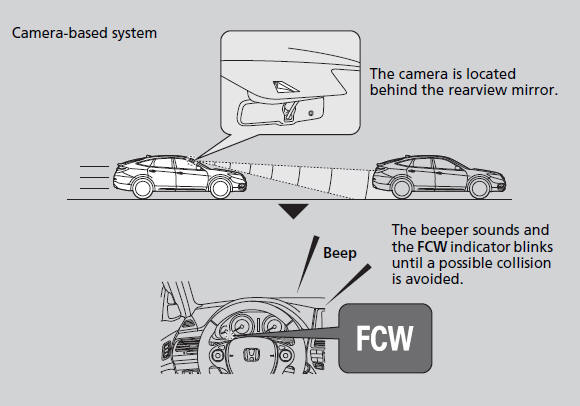 Camera-based system

The camera is located behind the rearview mirror.

Beep

The beeper sounds and the FCW indicator blinks until a possible collision is avoided.

FCW